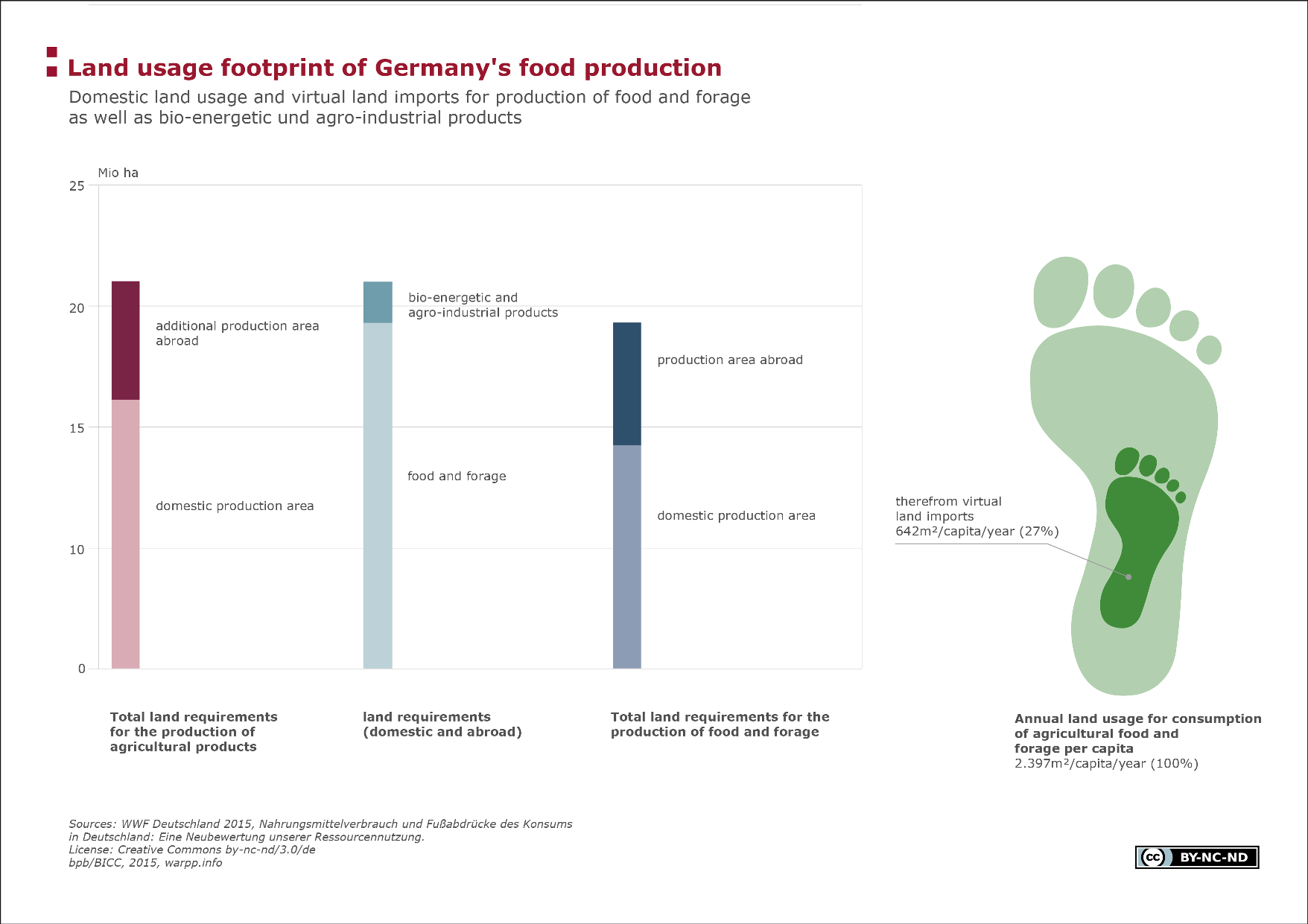 Land usage footprint of Germany's food production

Domestic land usage and virtual land imports for production of food and forage as well as bio-energetic und agro-industrial products

Mio ha

25

20

15

10

0

additional production area abroad

domestic production area

bio-energetic and agro-industrial products

food and forage

production area abroad

domestic production area

Total land requirements for the production of agricultural products

land requirements (domestic and abroad)

Total land requirements for the production of food and forage

therefrom virtual land imports 642m²/capita/year (27%)

Annual land usage for consumption of agricultural food and forage per capita
2.397m²/capita/year (100%)

Sources: WWF Deutschland 2015, Nahrungsmittelverbrauch und Fußabdrücke des Konsums in Deutschland: Eine Neubewertung unserer Ressourcennutzung.
License: Creative Commons by-nc-nd/3.0/de
bpb/BICC, 2015, warpp.info

cc BY-NC-ND