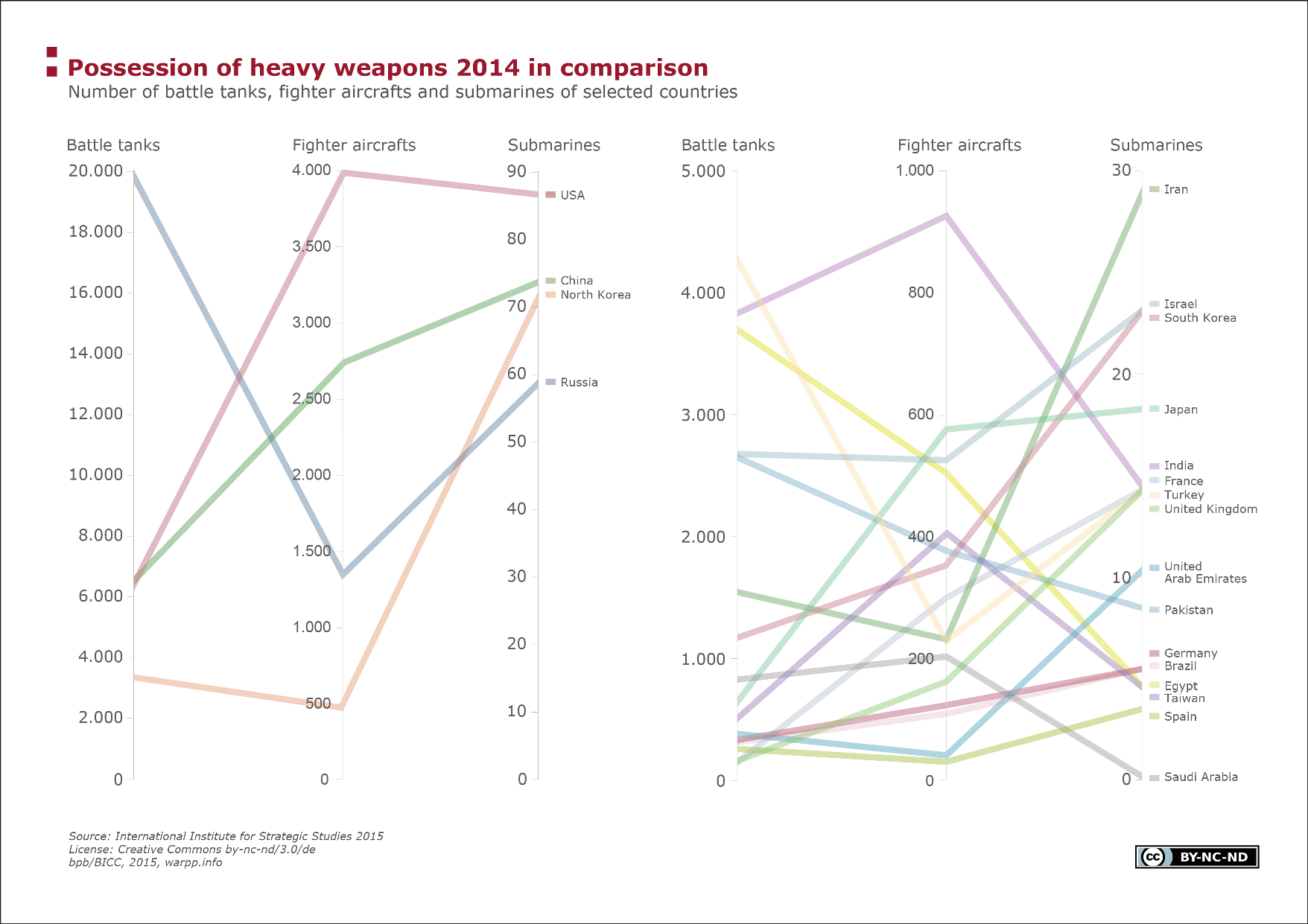 Possession of heavy weapons 2014 in comparison
Number of battle tanks, fighter aircrafts and submarines of selected countries

Battle tanks
20.000
18.000
16.000
14.000
12.000
10.000
8.000
6.000
4.000
2.000
0

Fighter aircrafts
4.000
3.500
3.000
2.500
2.000
1.500
1.000
500
0

Submarines
90
80
70
60
50
40
30
20
10
0

USA
China
North Korea
Russia

Battle tanks
5.000
4.000
3.000
2.000
1.000
0

Fighter aircrafts
1.000
800
600
400
200
0

Submarines
30
20
10
0

Iran
Israel
South Korea
Japan
India
France
Turkey
United Kingdom
United Arab Emirates
Pakistan
Germany
Brazil
Egypt
Taiwan
Spain
Saudi Arabia

Source: International Institute for Strategic Studies 2015
License: Creative Commons by-nc-nd/3.0/de
bpb/BICC, 2015, warpp.info

cc BY-NC-ND