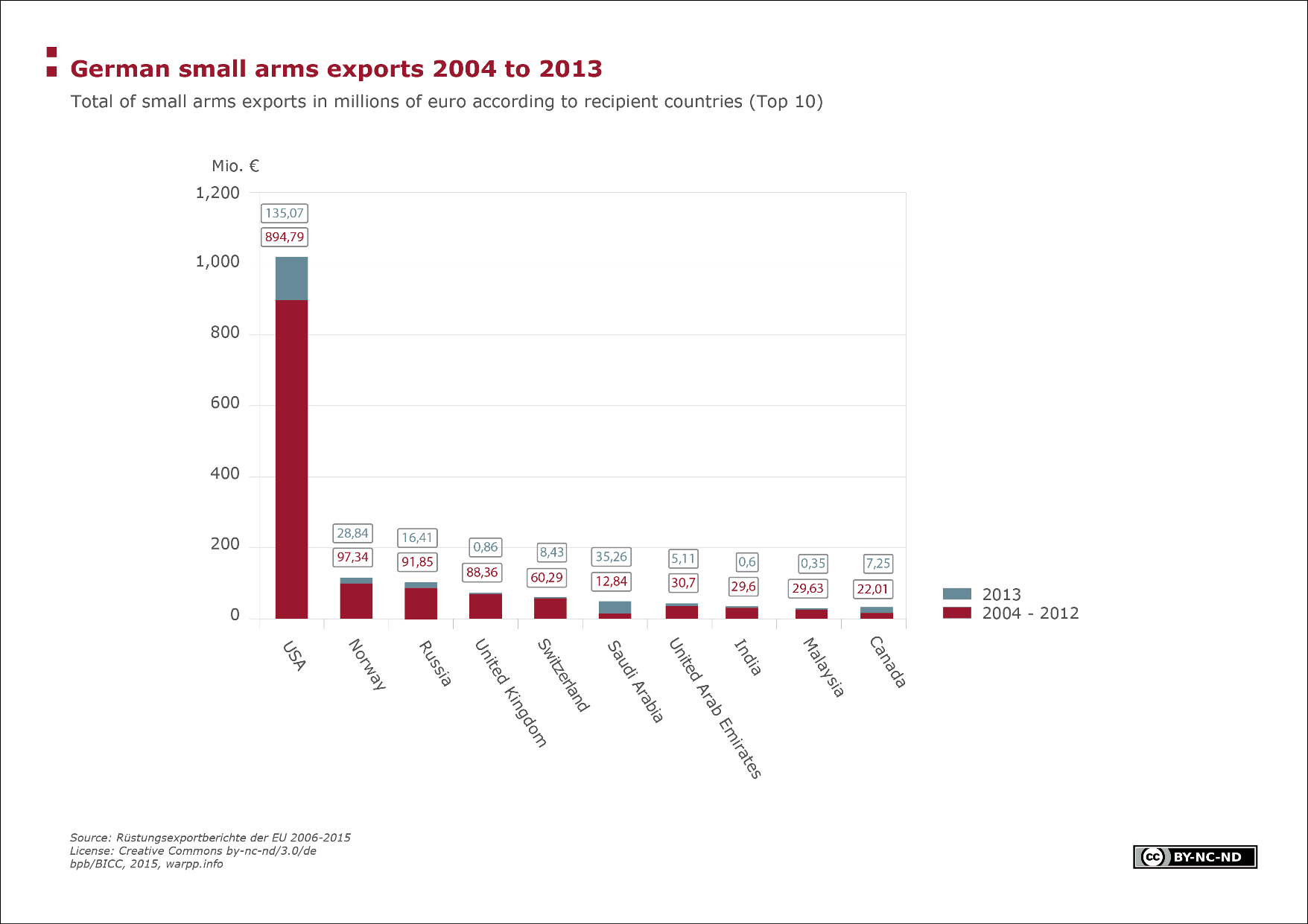 German small arms exports 2004 to 2013

Total of small arms exports in millions of euro according to recipient countries (Top 10)

Mio. €

1,200
1,000
800
600
400
200
0

135,07
894,79
28,84
97,34
16,41
91,85
0,86
88,36
8,43
60,29
35,26
12,84
5,11
30,7
0,6
29,6
0,35
29,63
7,25
22,01

USA
Norway
Russia
United Kingdom
Switzerland
Saudi Arabia
United Arab Emirates
India
Malaysia
Canada

2013
2004 - 2012

Source: Rüstungsexportberichte der EU 2006-2015
License: Creative Commons by-nc-nd/3.0/de
bpb/BICC, 2015, warpp.info

cc BY-NC-ND